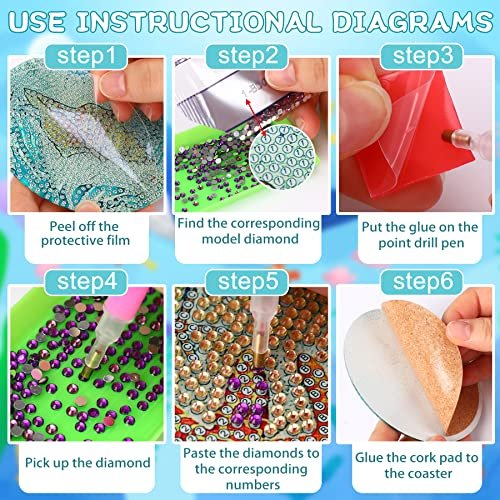 USE INSTRUCTIONAL DIAGRAMS

step1

Peel off the protective film

step2

Find the corresponding model diamond

step3

Put the glue on the point drill pen

step4

Pick up the diamond

step5

Paste the diamonds to the corresponding numbers

step6

Glue the cork pad to the coaster